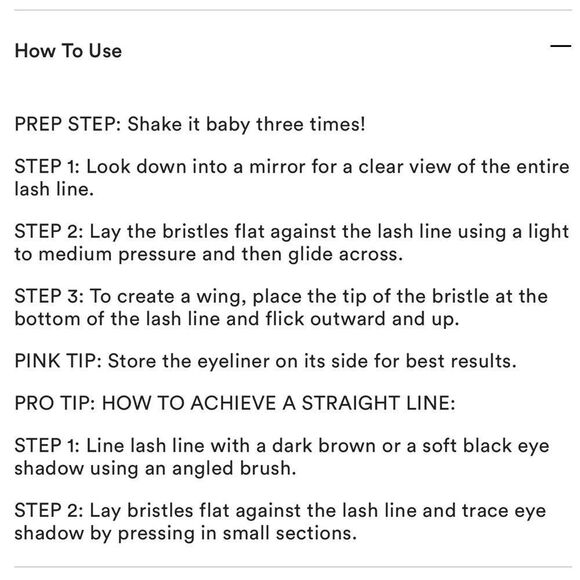 How To Use —

PREP STEP: Shake it baby three times!

STEP 1: Look down into a mirror for a clear view of the entire lash line.

STEP 2: Lay the bristles flat against the lash line using a light to medium pressure and then glide across.

STEP 3: To create a wing, place the tip of the bristle at the bottom of the lash line and flick outward and up.

PINK TIP: Store the eyeliner on its side for best results.

PRO TIP: HOW TO ACHIEVE A STRAIGHT LINE:

STEP 1: Line lash line with a dark brown or a soft black eye shadow using an angled brush.

STEP 2: Lay bristles flat against the lash line and trace eye shadow by pressing in small sections.